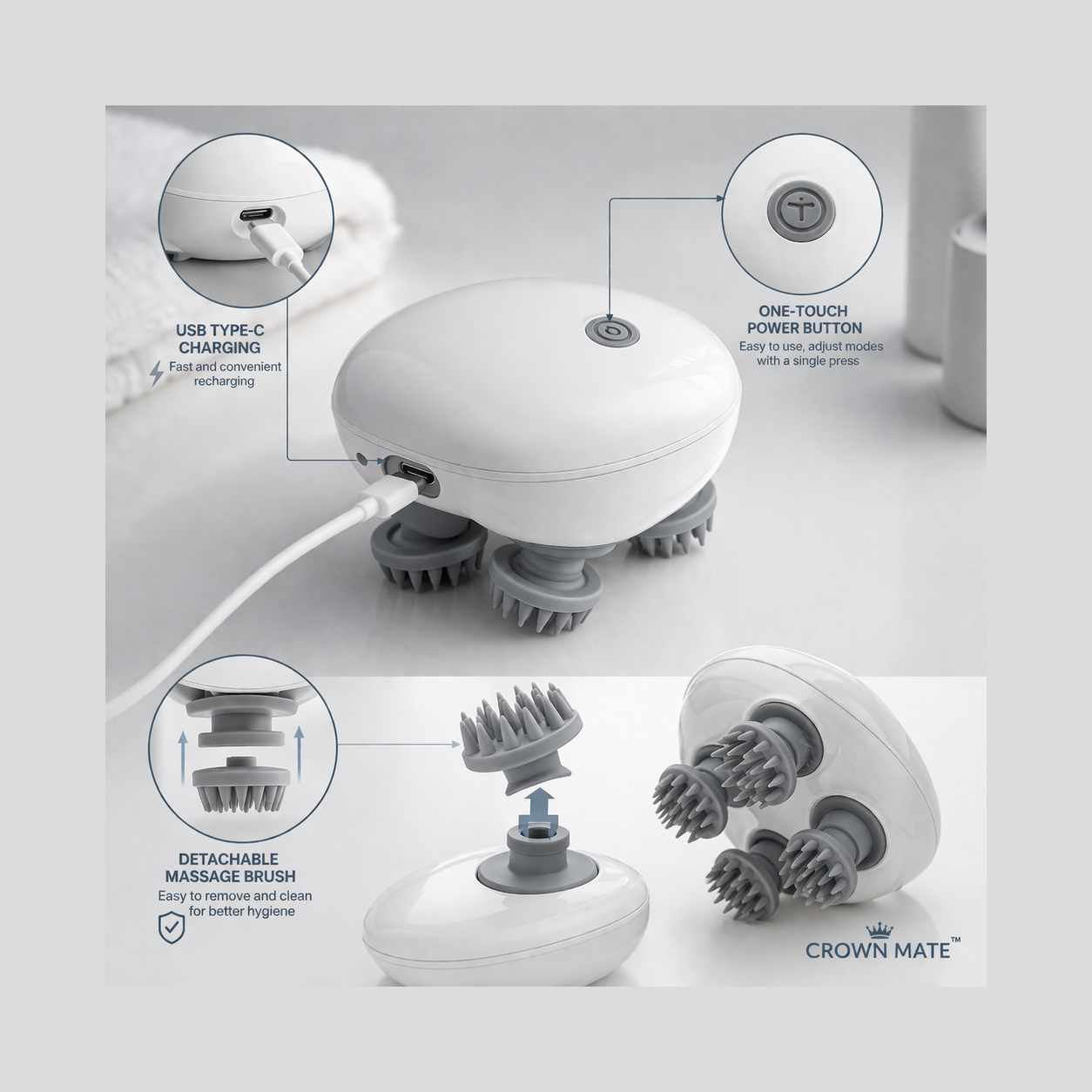 USB TYPE-C CHARGING
Fast and convenient recharging

ONE-TOUCH POWER BUTTON
Easy to use, adjust modes with a single press

DETACHABLE MASSAGE BRUSH
Easy to remove and clean for better hygiene

CROWN MATE™